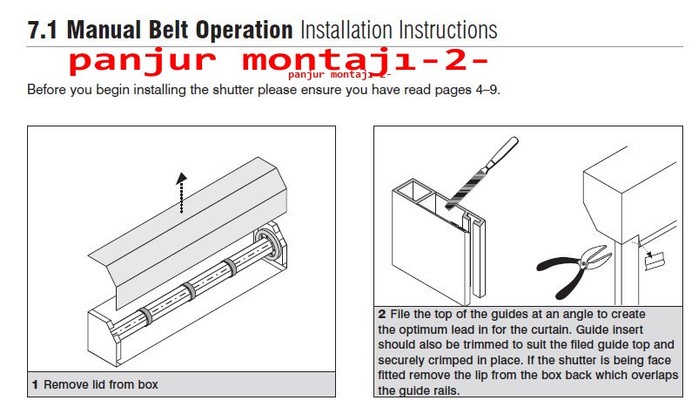 7.1 Manual Belt Operation Installation Instructions

panjur montajı-2-

panjur montajı-2-

Before you begin installing the shutter please ensure you have read pages 4–9.

1 Remove lid from box

2 File the top of the guides at an angle to create the optimum lead in for the curtain. Guide insert should also be trimmed to suit the filed guide top and securely crimped in place. If the shutter is being face fitted remove the lip from the box back which overlaps the guide rails.